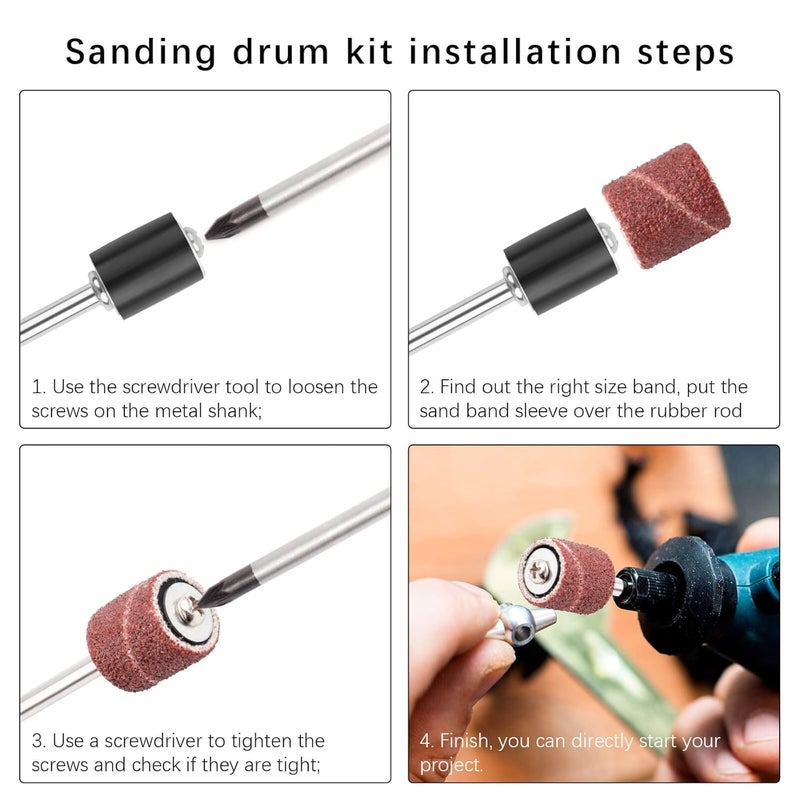 Sanding drum kit installation steps

1. Use the screwdriver tool to loosen the screws on the metal shank;

2. Find out the right size band, put the sand band sleeve over the rubber rod

3. Use a screwdriver to tighten the screws and check if they are tight;

4. Finish, you can directly start your project.